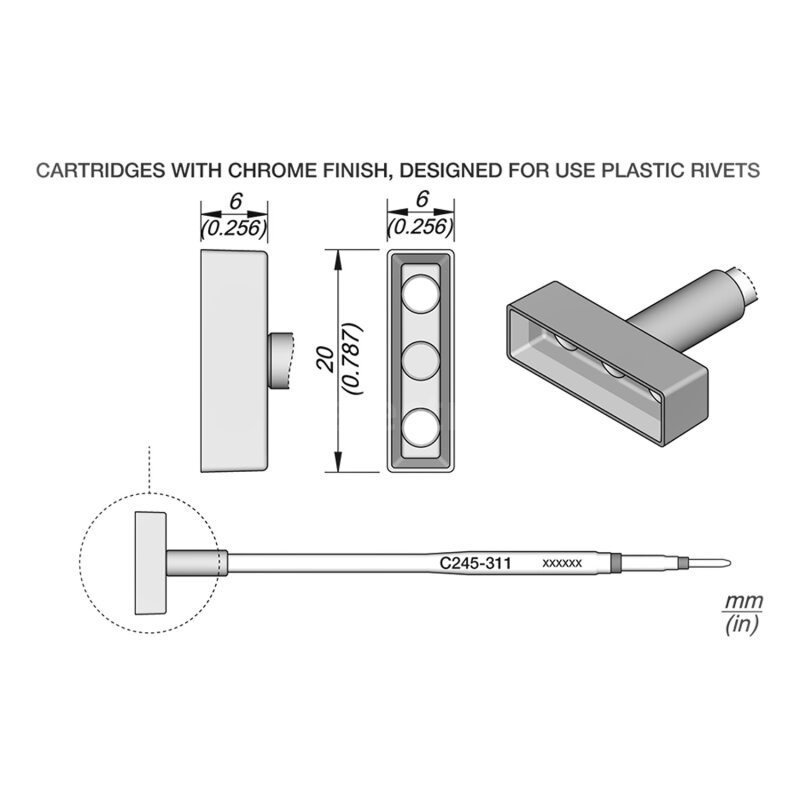 CARTRIDGES WITH CHROME FINISH, DESIGNED FOR USE PLASTIC RIVETS

6
(0.256)

6
(0.256)

20
(0.787)

C245-311 xxxxxx

mm
(in)